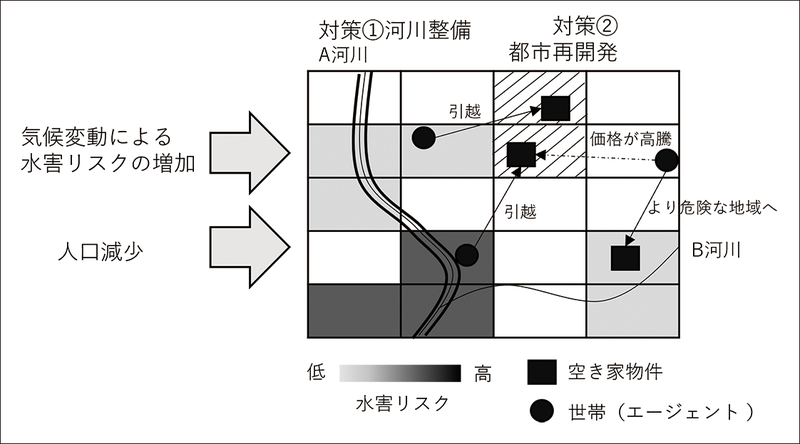 対策①河川整備
A河川

対策②
都市再開発

気候変動による
水害リスクの増加

人口減少

引越

価格が高騰

引越

より危険な地域へ

B河川

低 高
水害リスク

空き家物件

世帯（エージェント）